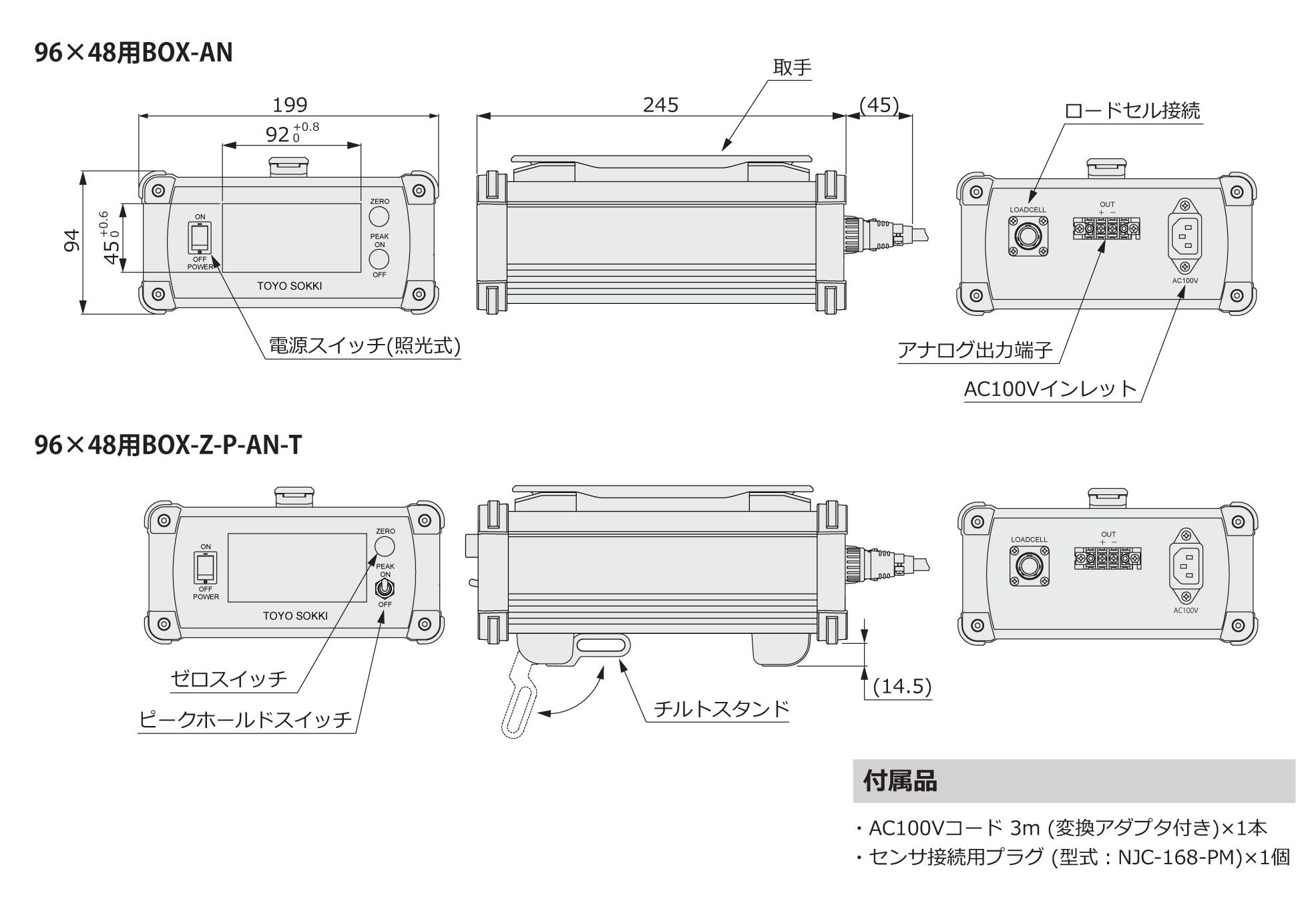 96×48用BOX-AN

取手

199

$92^{+0.8}_{0}$

245

(45)

ロードセル接続

94

$45^{+0.6}_{0}$

ON

OFF
POWER

ZERO

PEAK
ON

OFF

TOYO SOKKI

LOADCELL

OUT
+ −

AC100V

電源スイッチ(照光式)

アナログ出力端子

AC100Vインレット

96×48用BOX-Z-P-AN-T

ON

OFF
POWER

ZERO

PEAK
ON

OFF

TOYO SOKKI

LOADCELL

OUT
+ −

AC100V

ゼロスイッチ

ピークホールドスイッチ

チルトスタンド

(14.5)

付属品

・AC100Vコード 3m (変換アダプタ付き)×1本
・センサ接続用プラグ (型式：NJC-168-PM)×1個